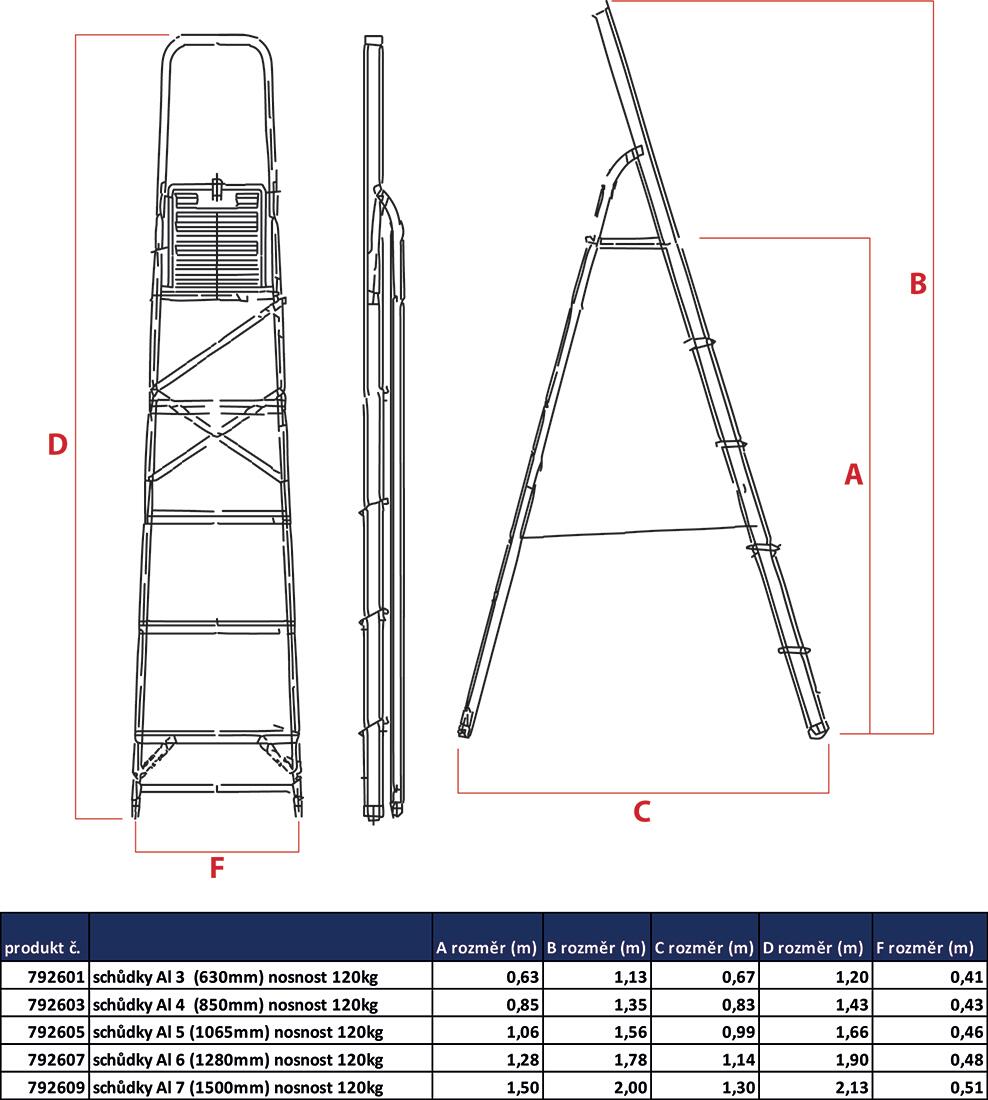 D

F

B

A

C

| produkt č. | | A rozměr (m) | B rozměr (m) | C rozměr (m) | D rozměr (m) | F rozměr (m) |
|---|---|---|---|---|---|---|
| 792601 | schůdky Al 3 (630mm) nosnost 120kg | 0,63 | 1,13 | 0,67 | 1,20 | 0,41 |
| 792603 | schůdky Al 4 (850mm) nosnost 120kg | 0,85 | 1,35 | 0,83 | 1,43 | 0,43 |
| 792605 | schůdky Al 5 (1065mm) nosnost 120kg | 1,06 | 1,56 | 0,99 | 1,66 | 0,46 |
| 792607 | schůdky Al 6 (1280mm) nosnost 120kg | 1,28 | 1,78 | 1,14 | 1,90 | 0,48 |
| 792609 | schůdky Al 7 (1500mm) nosnost 120kg | 1,50 | 2,00 | 1,30 | 2,13 | 0,51 |