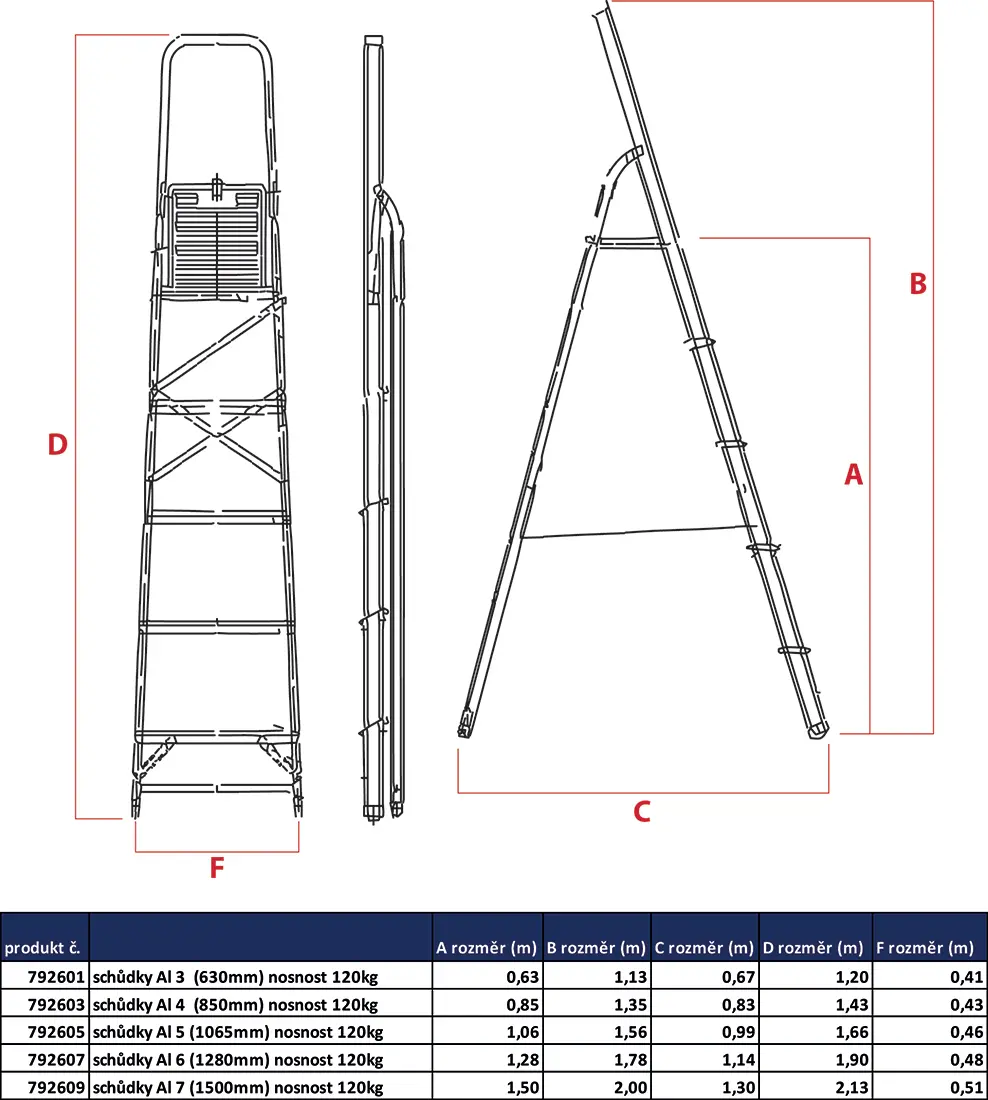 D

F

B

A

C

| produkt č. | | A rozměr (m) | B rozměr (m) | C rozměr (m) | D rozměr (m) | F rozměr (m) |
|---|---|---|---|---|---|---|
| 792601 | schůdky Al 3 (630mm) nosnost 120kg | 0,63 | 1,13 | 0,67 | 1,20 | 0,41 |
| 792603 | schůdky Al 4 (850mm) nosnost 120kg | 0,85 | 1,35 | 0,83 | 1,43 | 0,43 |
| 792605 | schůdky Al 5 (1065mm) nosnost 120kg | 1,06 | 1,56 | 0,99 | 1,66 | 0,46 |
| 792607 | schůdky Al 6 (1280mm) nosnost 120kg | 1,28 | 1,78 | 1,14 | 1,90 | 0,48 |
| 792609 | schůdky Al 7 (1500mm) nosnost 120kg | 1,50 | 2,00 | 1,30 | 2,13 | 0,51 |